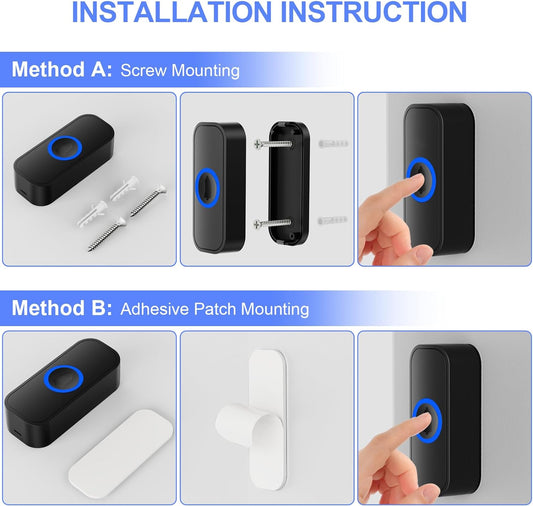 INSTALLATION INSTRUCTION

Method A: Screw Mounting

Method B: Adhesive Patch Mounting